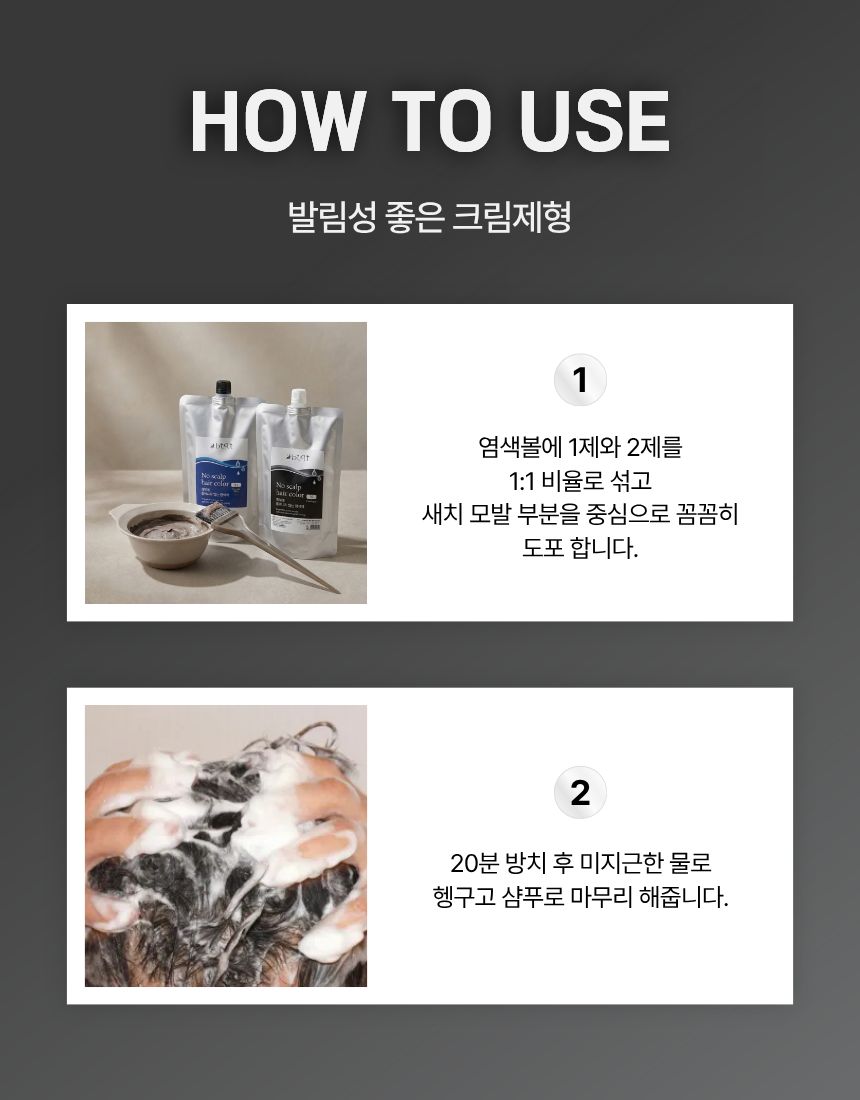 HOW TO USE

발림성 좋은 크림제형

No scalp hair color

No scalp hair color

1

염색볼에 1제와 2제를
1:1 비율로 섞고
새치 모발 부분을 중심으로 꼼꼼히
도포 합니다.

2

20분 방치 후 미지근한 물로
헹구고 샴푸로 마무리 해줍니다.